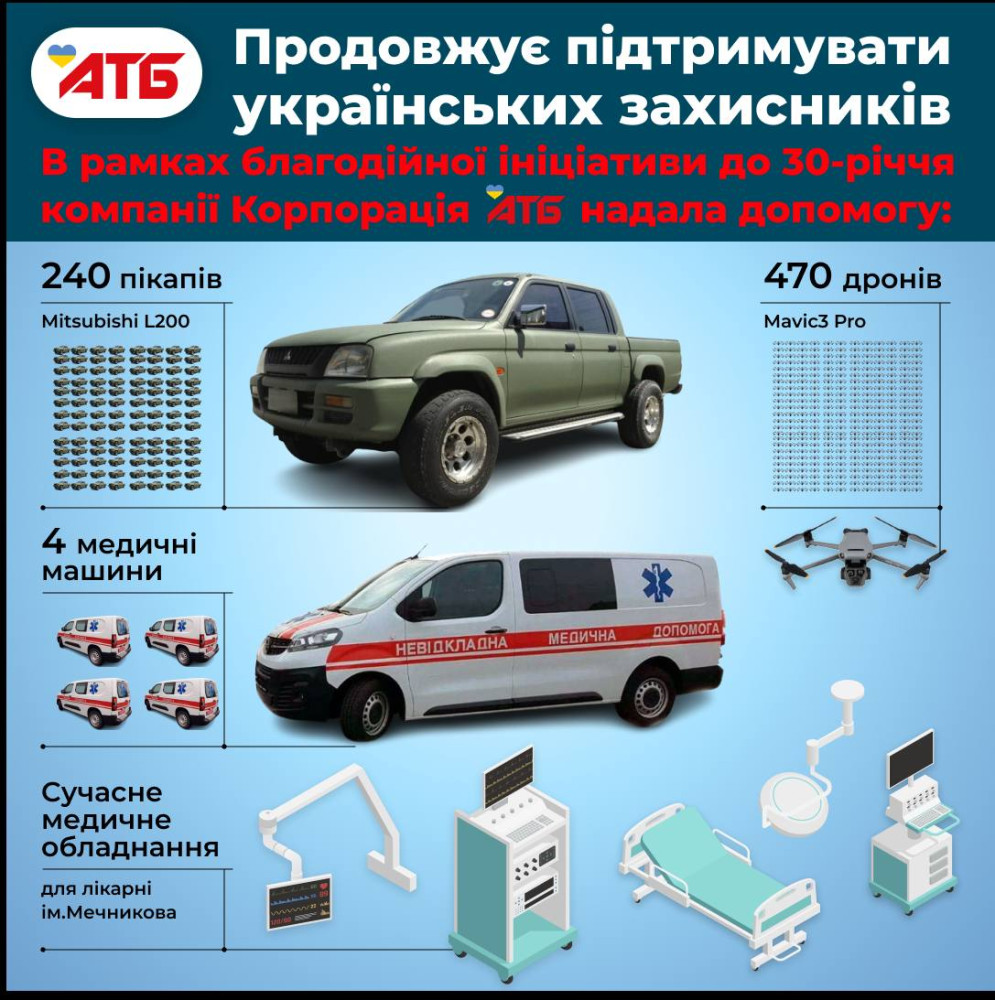 АТБ

Продовжує підтримувати українських захисників

В рамках благодійної ініціативи до 30-річчя компанії Корпорація АТБ надала допомогу:

240 пікапів

Mitsubishi L200

470 дронів

Mavic3 Pro

4 медичні машини

НЕВІДКЛАДНА МЕДИЧНА ДОПОМОГА

Сучасне медичне обладнання

для лікарні ім.Мечникова